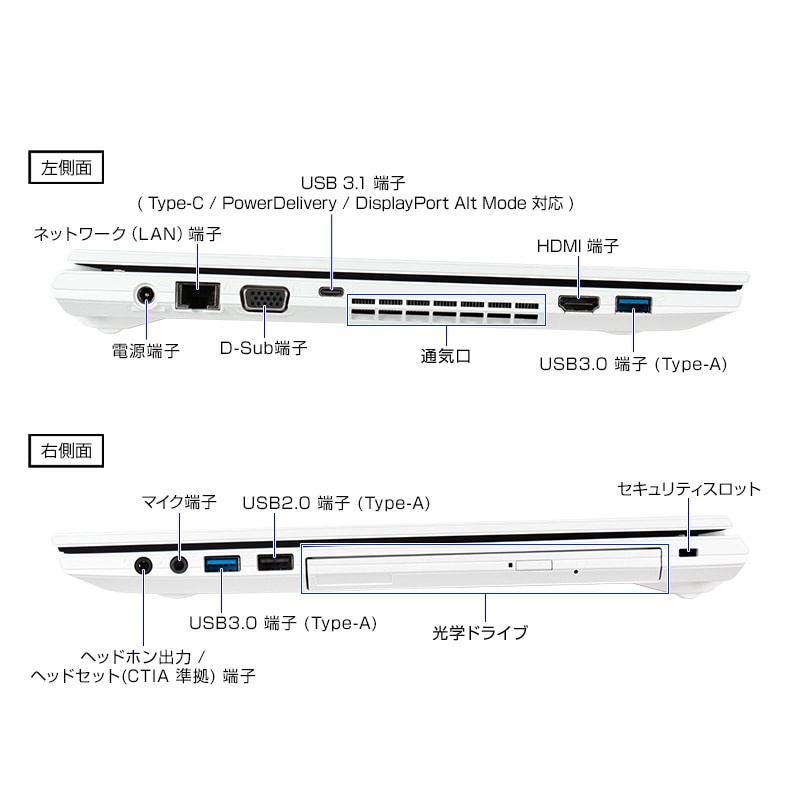 左側面

USB 3.1 端子
( Type-C / PowerDelivery / DisplayPort Alt Mode 対応 )

ネットワーク (LAN) 端子

HDMI 端子

電源端子

D-Sub端子

通気口

USB3.0 端子 (Type-A)

右側面

マイク端子

USB2.0 端子 (Type-A)

セキュリティスロット

USB3.0 端子 (Type-A)

光学ドライブ

ヘッドホン出力 /
ヘッドセット(CTIA 準拠) 端子