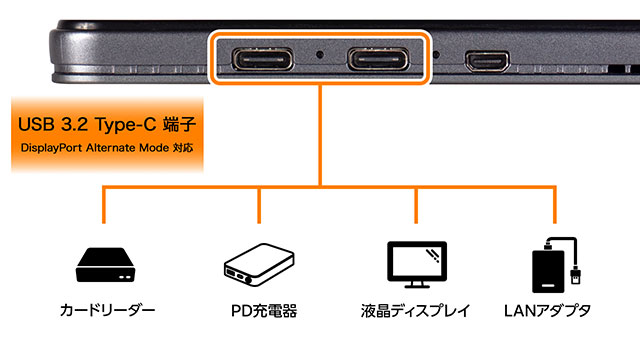 USB 3.2 Type-C 端子
DisplayPort Alternate Mode 対応

カードリーダー

PD充電器

液晶ディスプレイ

LANアダプタ