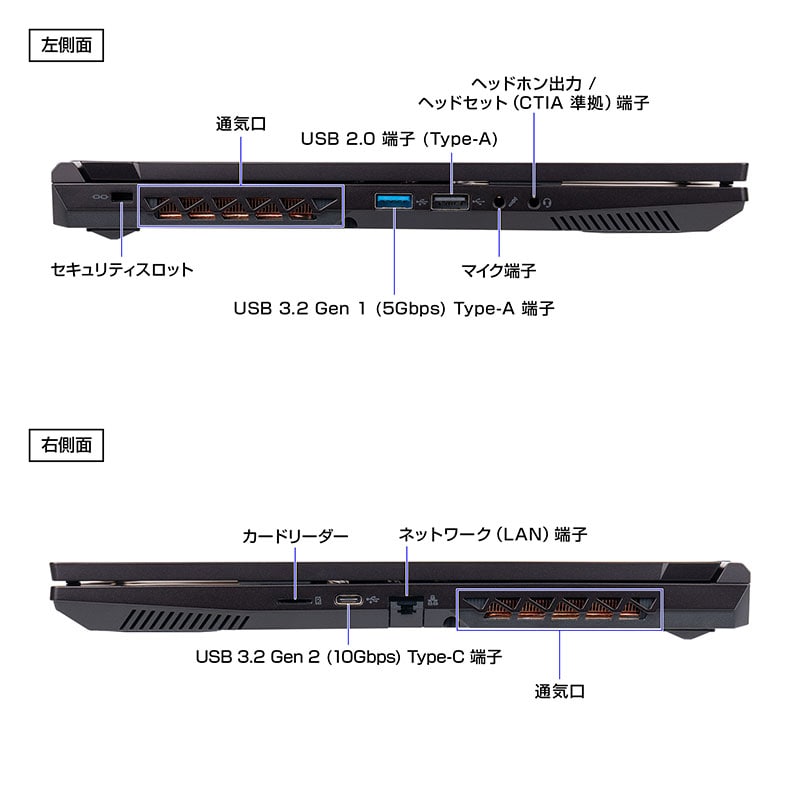 左側面

ヘッドホン出力 /
ヘッドセット (CTIA 準拠) 端子

通気口

USB 2.0 端子 (Type-A)

セキュリティスロット

マイク端子

USB 3.2 Gen 1 (5Gbps) Type-A 端子

右側面

カードリーダー

ネットワーク (LAN) 端子

USB 3.2 Gen 2 (10Gbps) Type-C 端子

通気口