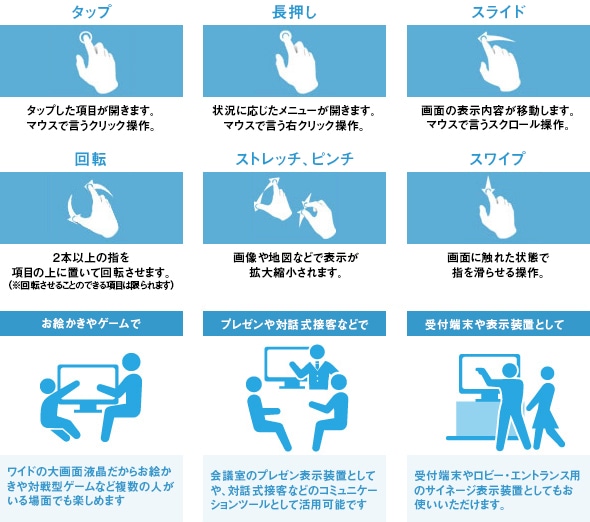 タップ

タップした項目が開きます。
マウスで言うクリック操作。

長押し

状況に応じたメニューが開きます。
マウスで言う右クリック操作。

スライド

画面の表示内容が移動します。
マウスで言うスクロール操作。

回転

2本以上の指を
項目の上に置いて回転させます。
(※回転させることのできる項目は限られます)

ストレッチ、ピンチ

画像や地図などで表示が
拡大縮小されます。

スワイプ

画面に触れた状態で
指を滑らせる操作。

お絵かきやゲームで

ワイドの大画面液晶だからお絵かきや対戦型ゲームなど複数の人がいる場面でも楽しめます

プレゼンや対話式接客などで

会議室のプレゼン表示装置としてや、対話式接客などのコミュニケーションツールとして活用可能です

受付端末や表示装置として

受付端末やロビー・エントランス用のサイネージ表示装置としてもお使いいただけます。